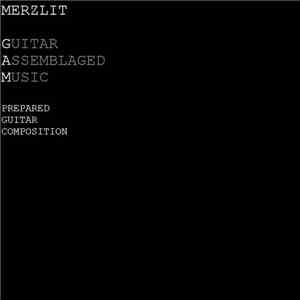 MERZLIT

GUITAR
ASSEMBLAGED
MUSIC

PREPARED
GUITAR
COMPOSITION